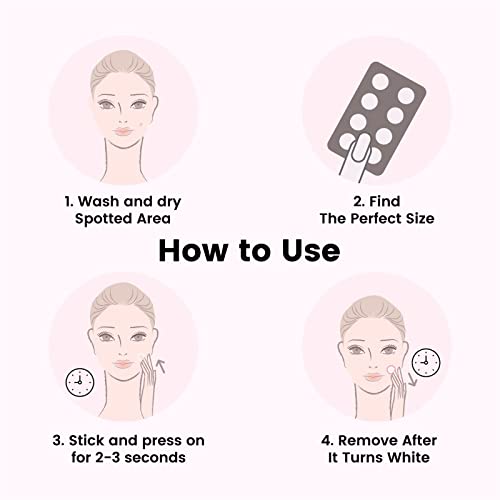 1. Wash and dry Spotted Area

2. Find The Perfect Size

How to Use

3. Stick and press on for 2-3 seconds

4. Remove After It Turns White